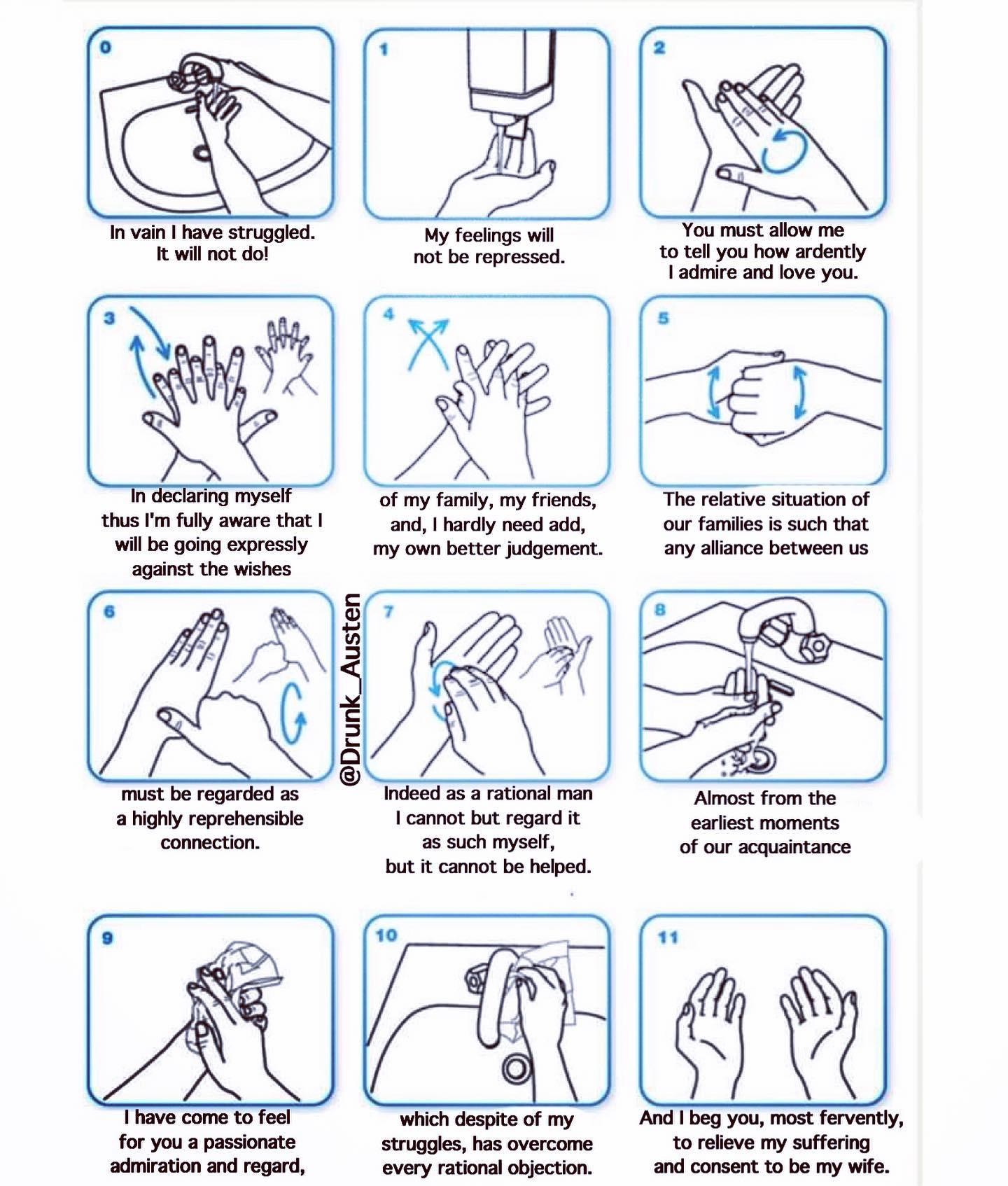 0

In vain I have struggled. It will not do!

1

My feelings will not be repressed.

2

You must allow me to tell you how ardently I admire and love you.

3

In declaring myself thus I'm fully aware that I will be going expressly against the wishes

4

of my family, my friends, and, I hardly need add, my own better judgement.

5

The relative situation of our families is such that any alliance between us

6

must be regarded as a highly reprehensible connection.

@Drunk_Austen

7

Indeed as a rational man I cannot but regard it as such myself, but it cannot be helped.

8

Almost from the earliest moments of our acquaintance

9

I have come to feel for you a passionate admiration and regard,

10

which despite of my struggles, has overcome every rational objection.

11

And I beg you, most fervently, to relieve my suffering and consent to be my wife.